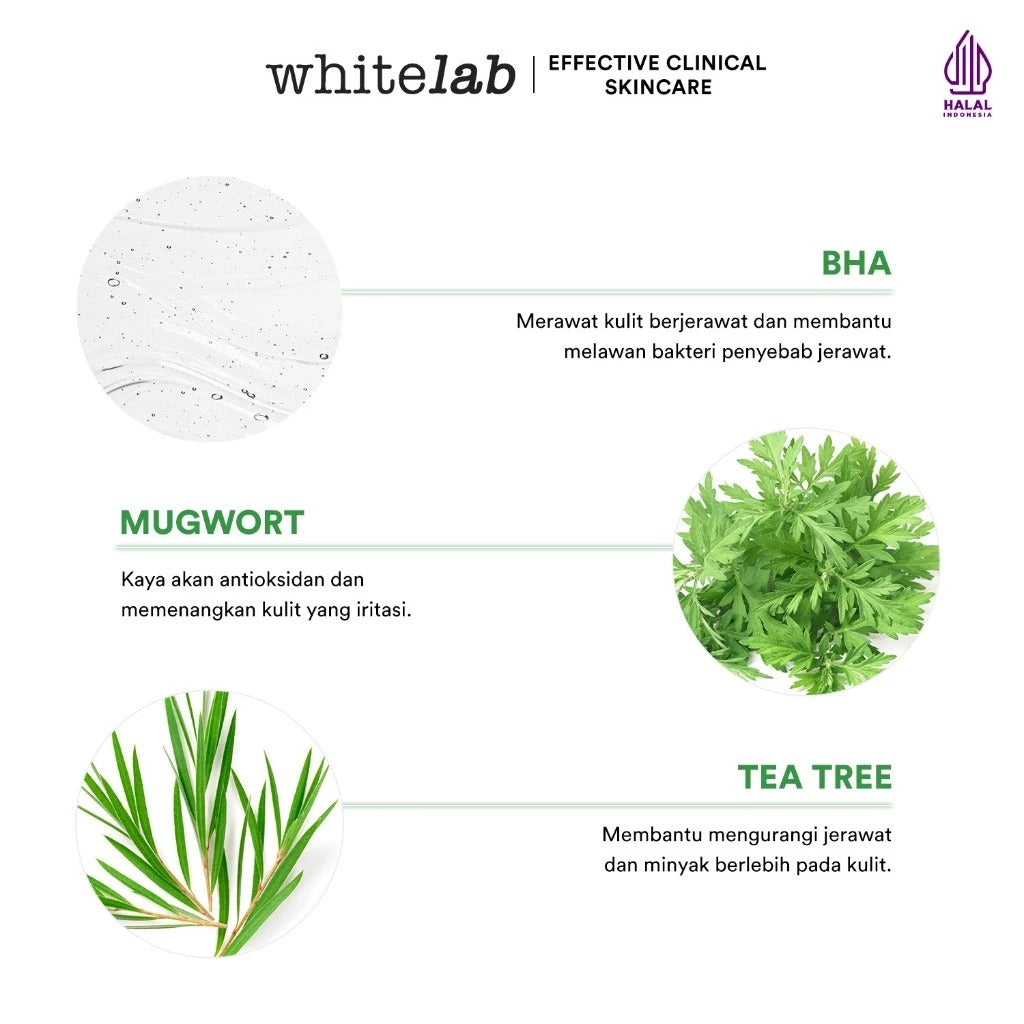 whitelab | EFFECTIVE CLINICAL SKINCARE

HALAL
INDONESIA

BHA

Merawat kulit berjerawat dan membantu melawan bakteri penyebab jerawat.

MUGWORT

Kaya akan antioksidan dan memenangkan kulit yang iritasi.

TEA TREE

Membantu mengurangi jerawat dan minyak berlebih pada kulit.