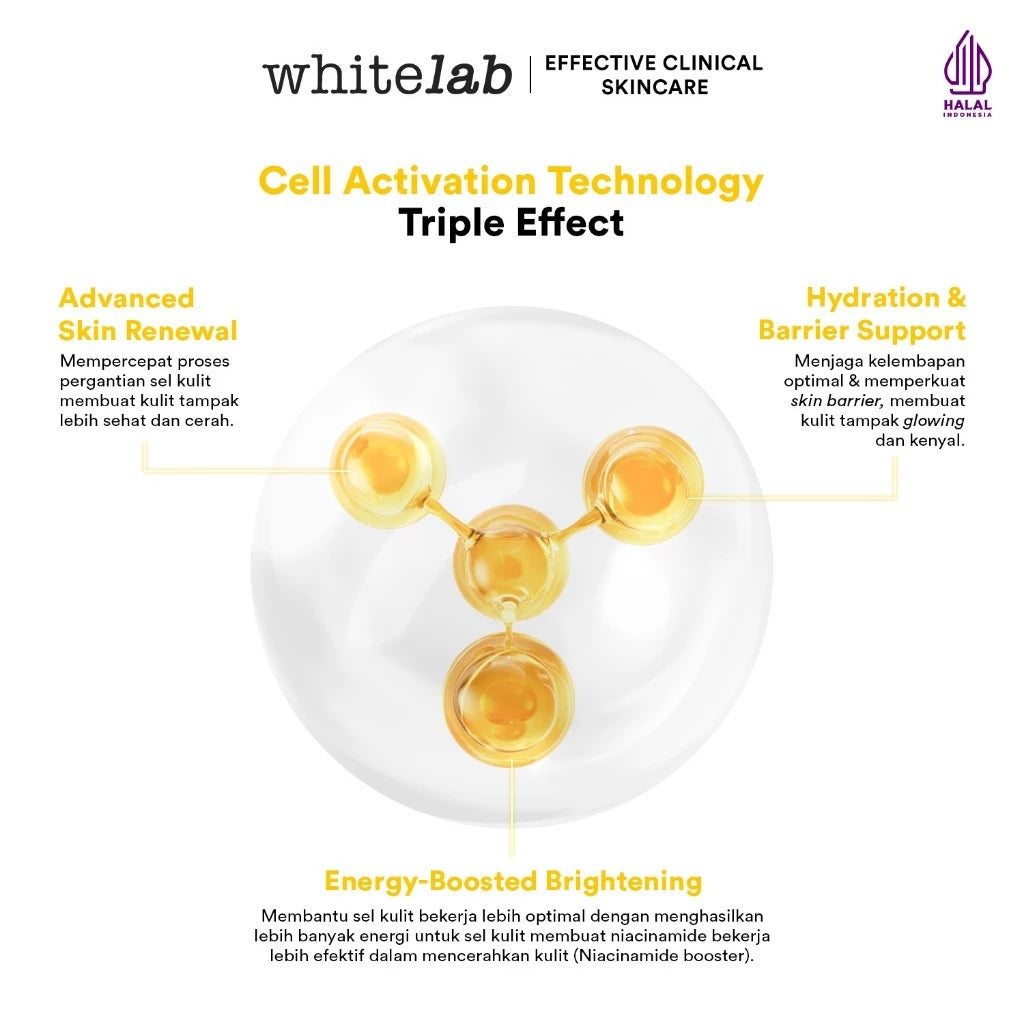 whitelab | EFFECTIVE CLINICAL SKINCARE

HALAL INDONESIA

Cell Activation Technology
Triple Effect

Advanced Skin Renewal
Mempercepat proses pergantian sel kulit membuat kulit tampak lebih sehat dan cerah.

Hydration & Barrier Support
Menjaga kelembapan optimal & memperkuat skin barrier, membuat kulit tampak glowing dan kenyal.

Energy-Boosted Brightening
Membantu sel kulit bekerja lebih optimal dengan menghasilkan lebih banyak energi untuk sel kulit membuat niacinamide bekerja lebih efektif dalam mencerahkan kulit (Niacinamide booster).